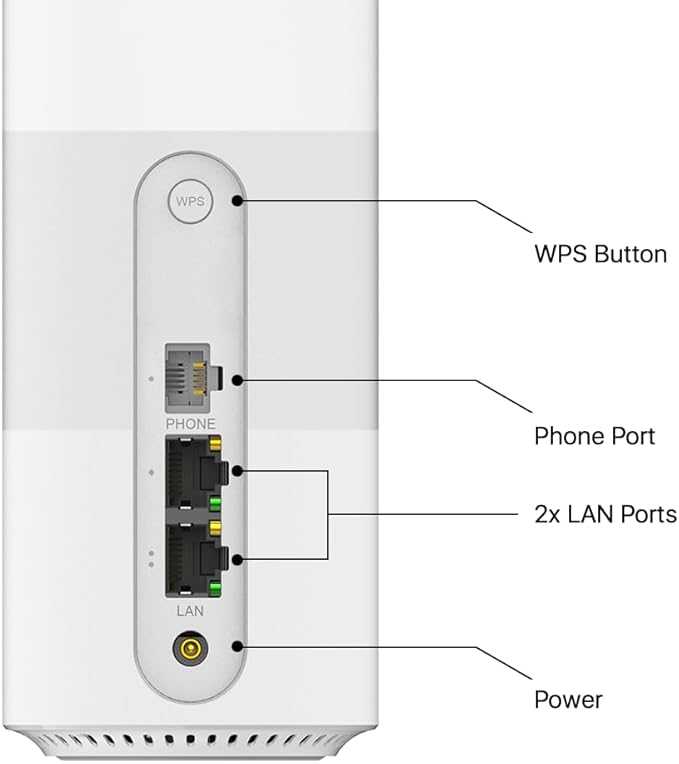 WPS

WPS Button

PHONE

Phone Port

2x LAN Ports

LAN

Power